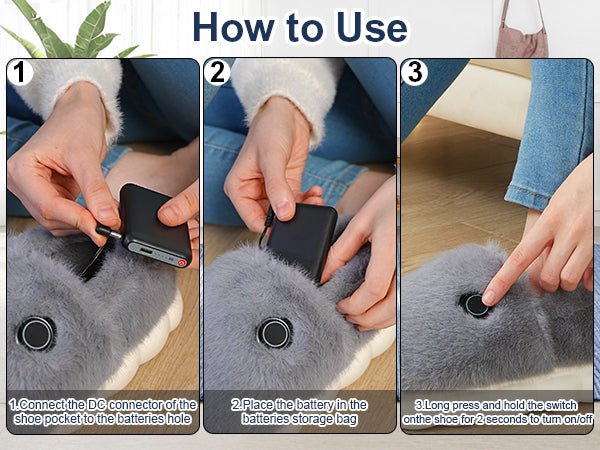 How to Use

1

1.Connect the DC connector of the shoe pocket to the batteries hole

2

2.Place the battery in the batteries storage bag

3

3.Long press and hold the switch onthe shoe for 2 seconds to turn on/off